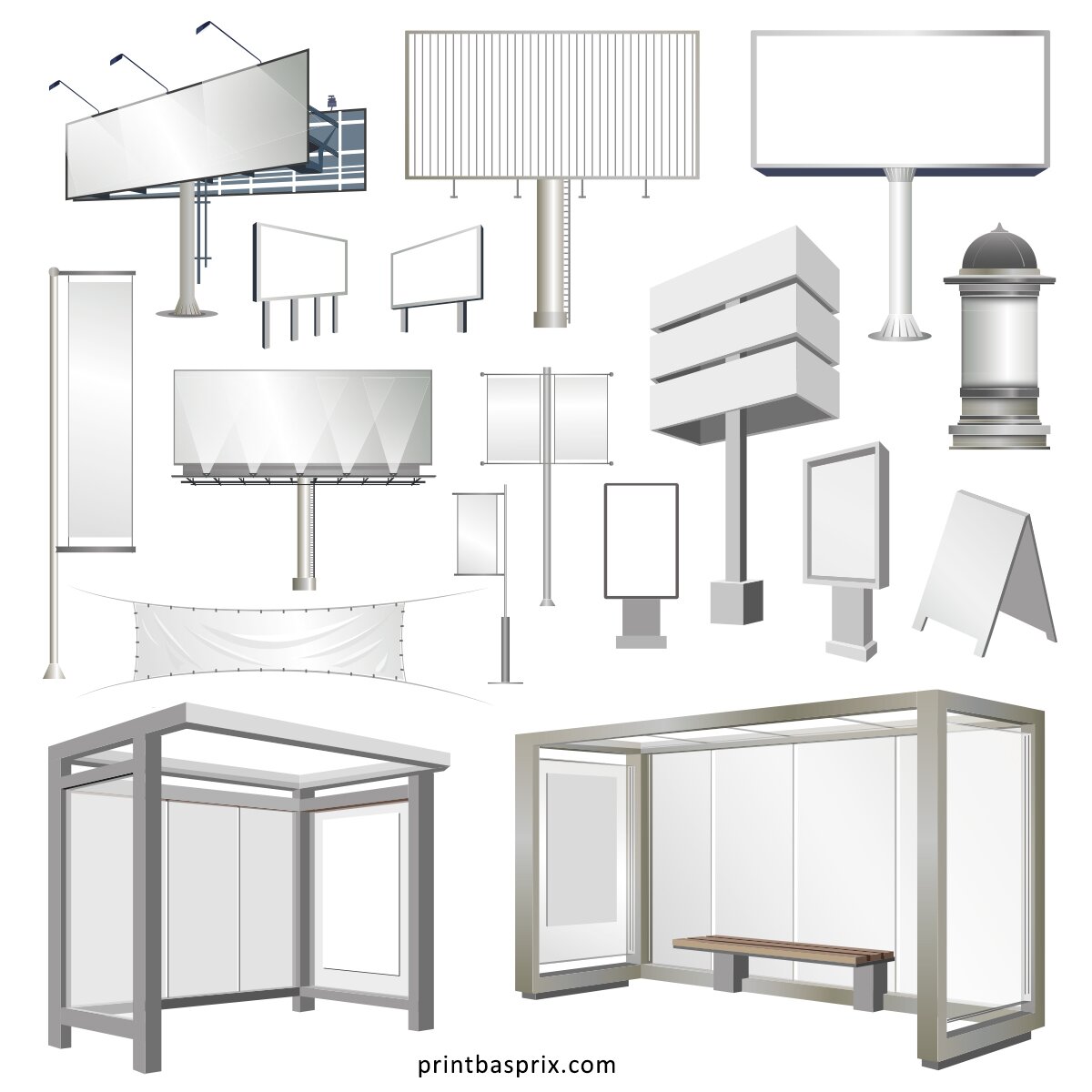 printbasprix.com